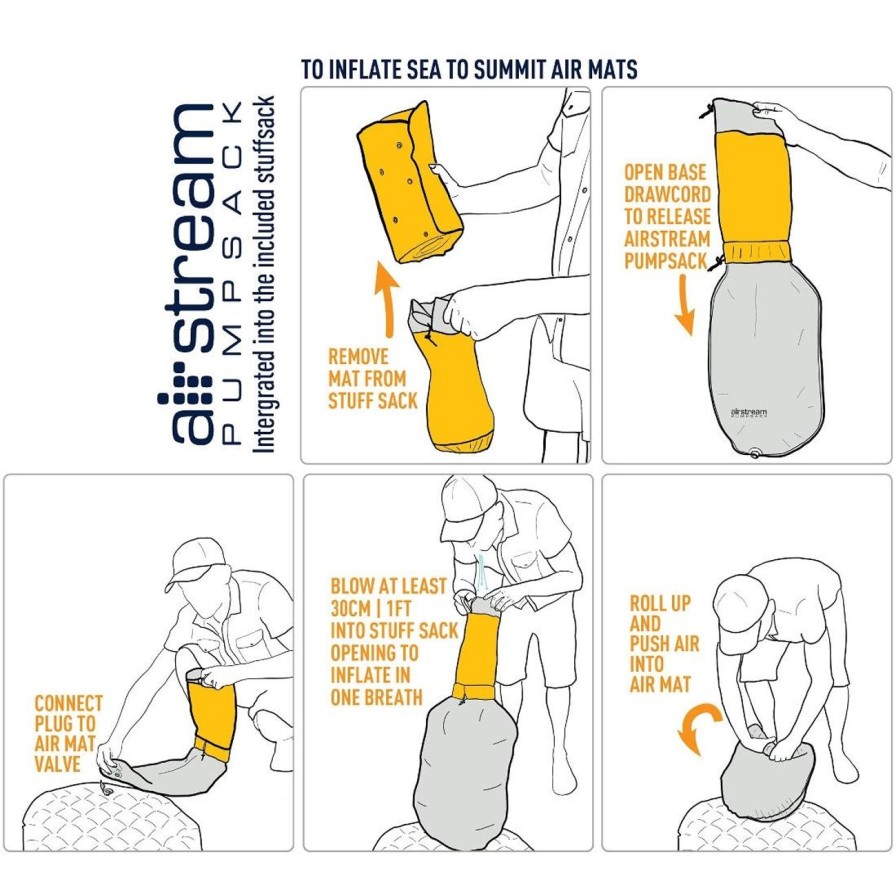 TO INFLATE SEA TO SUMMIT AIR MATS

airstream
PUMPSACK
Intergrated into the included stuffsack

REMOVE MAT FROM STUFF SACK

OPEN BASE DRAWCORD TO RELEASE AIRSTREAM PUMPSACK

airstream
PUMPSACK

CONNECT PLUG TO AIR MAT VALVE

BLOW AT LEAST 30CM | 1FT INTO STUFF SACK OPENING TO INFLATE IN ONE BREATH

ROLL UP AND PUSH AIR INTO AIR MAT